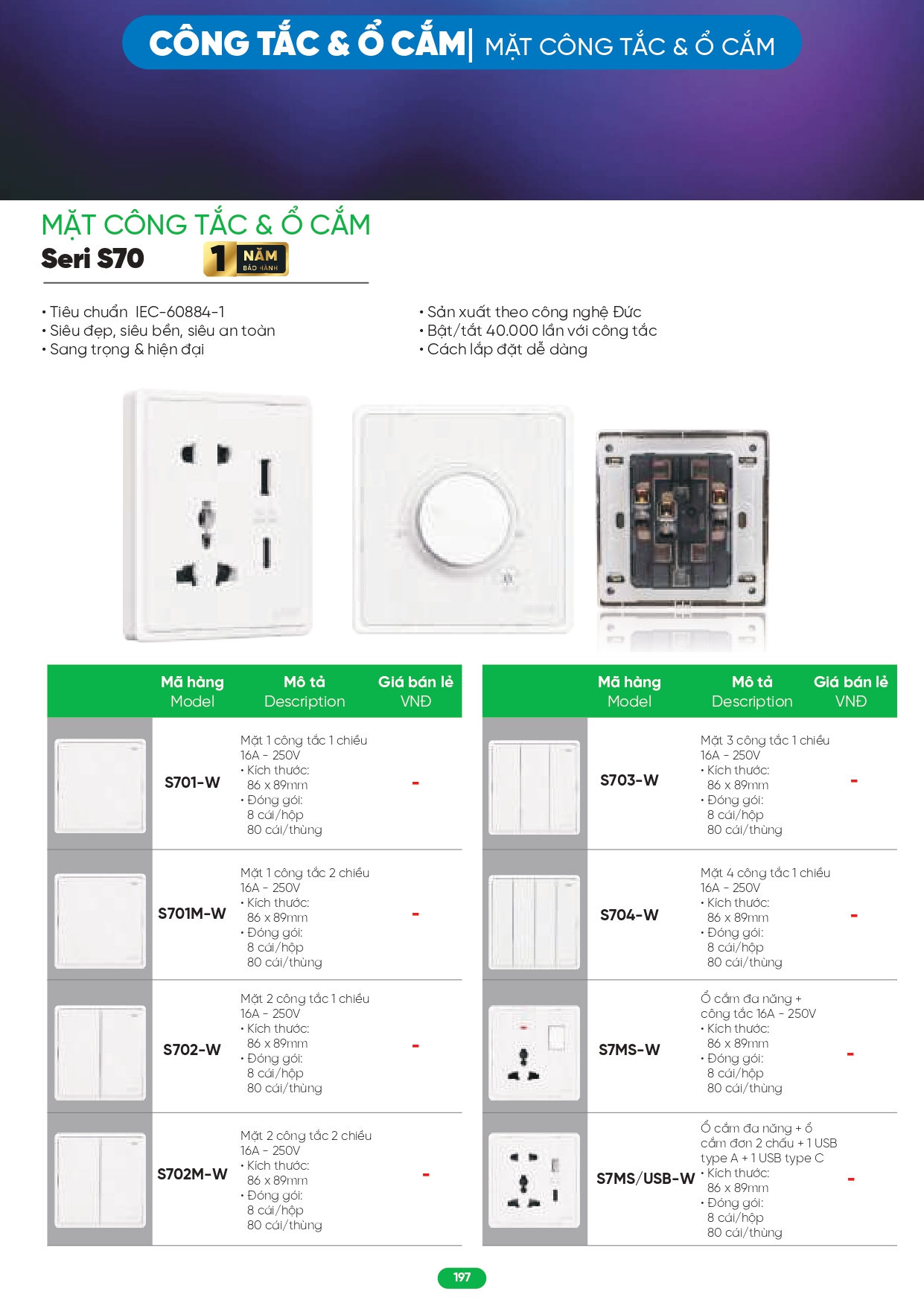 CÔNG TẮC & Ổ CẮM | MẶT CÔNG TẮC & Ổ CẮM

MẶT CÔNG TẮC & Ổ CẮM
Seri S70 1 NĂM BẢO HÀNH

• Tiêu chuẩn IEC-60884-1
• Siêu đẹp, siêu bền, siêu an toàn
• Sang trọng & hiện đại

• Sản xuất theo công nghệ Đức
• Bật/tắt 40.000 lần với công tắc
• Cách lắp đặt dễ dàng

| | Mã hàng Model | Mô tả Description | Giá bán lẻ VNĐ |
|---|---|---|---|
| | S701-W | Mặt 1 công tắc 1 chiều 16A - 250V • Kích thước: 86 x 89mm • Đóng gói: 8 cái/hộp 80 cái/thùng | - |
| | S701M-W | Mặt 1 công tắc 2 chiều 16A - 250V • Kích thước: 86 x 89mm • Đóng gói: 8 cái/hộp 80 cái/thùng | - |
| | S702-W | Mặt 2 công tắc 1 chiều 16A - 250V • Kích thước: 86 x 89mm • Đóng gói: 8 cái/hộp 80 cái/thùng | - |
| | S702M-W | Mặt 2 công tắc 2 chiều 16A - 250V • Kích thước: 86 x 89mm • Đóng gói: 8 cái/hộp 80 cái/thùng | - |

| | Mã hàng Model | Mô tả Description | Giá bán lẻ VNĐ |
|---|---|---|---|
| | S703-W | Mặt 3 công tắc 1 chiều 16A - 250V • Kích thước: 86 x 89mm • Đóng gói: 8 cái/hộp 80 cái/thùng | - |
| | S704-W | Mặt 4 công tắc 1 chiều 16A - 250V • Kích thước: 86 x 89mm • Đóng gói: 8 cái/hộp 80 cái/thùng | - |
| | S7MS-W | Ổ cắm đa năng + công tắc 16A - 250V • Kích thước: 86 x 89mm • Đóng gói: 8 cái/hộp 80 cái/thùng | - |
| | S7MS/USB-W | Ổ cắm đa năng + ổ cắm đơn 2 chấu + 1 USB type A + 1 USB type C • Kích thước: 86 x 89mm • Đóng gói: 8 cái/hộp 80 cái/thùng | - |

197